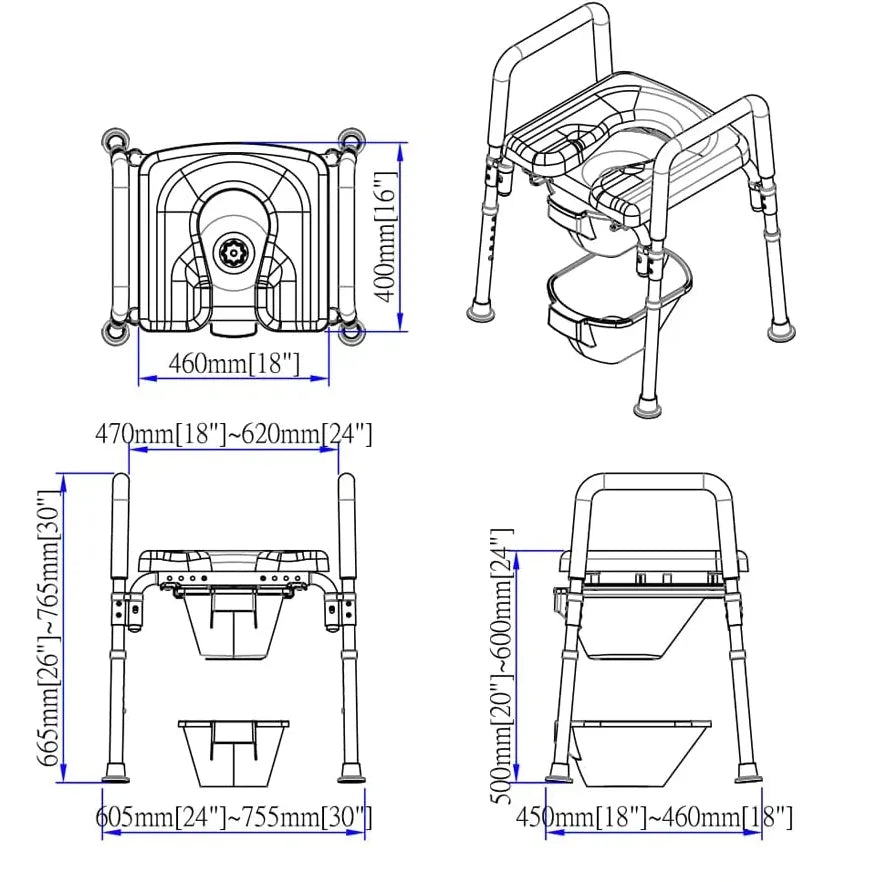 400mm[16"]

460mm[18"]

470mm[18"]~620mm[24"]

665mm[26"]~765mm[30"]

605mm[24"]~755mm[30"]

500mm[20"]~600mm[24"]

450mm[18"]~460mm[18"]