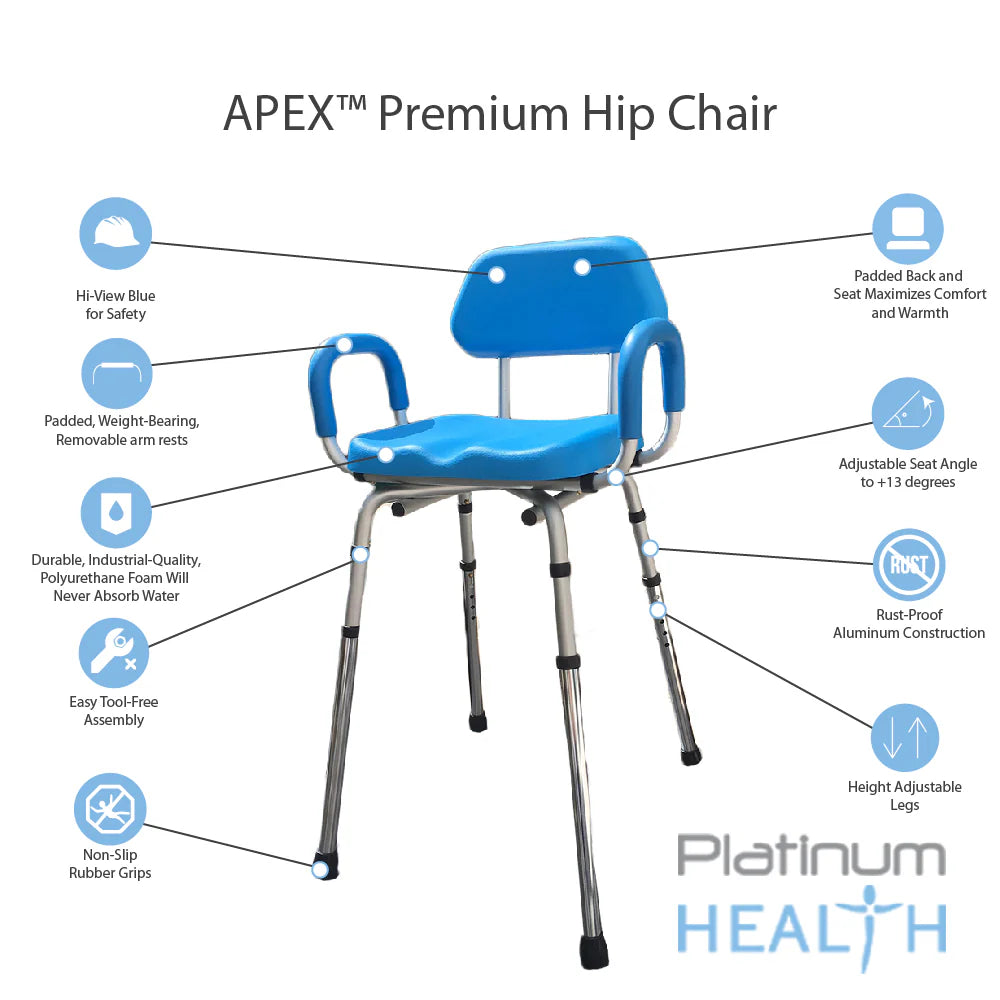 APEX™ Premium Hip Chair

Hi-View Blue for Safety

Padded, Weight-Bearing, Removable arm rests

Durable, Industrial-Quality, Polyurethane Foam Will Never Absorb Water

Easy Tool-Free Assembly

Non-Slip Rubber Grips

Padded Back and Seat Maximizes Comfort and Warmth

Adjustable Seat Angle to +13 degrees

RUST

Rust-Proof Aluminum Construction

Height Adjustable Legs

Platinum HEALTH