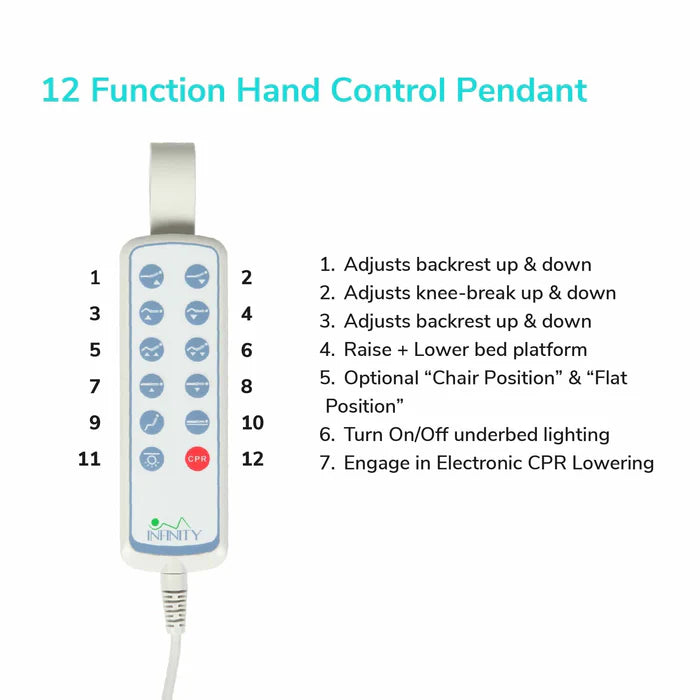 12 Function Hand Control Pendant

1
2
3
4
5
6
7
8
9
10
11
12

CPR

INFINITY

1. Adjusts backrest up & down
2. Adjusts knee-break up & down
3. Adjusts backrest up & down
4. Raise + Lower bed platform
5. Optional “Chair Position” & “Flat Position”
6. Turn On/Off underbed lighting
7. Engage in Electronic CPR Lowering