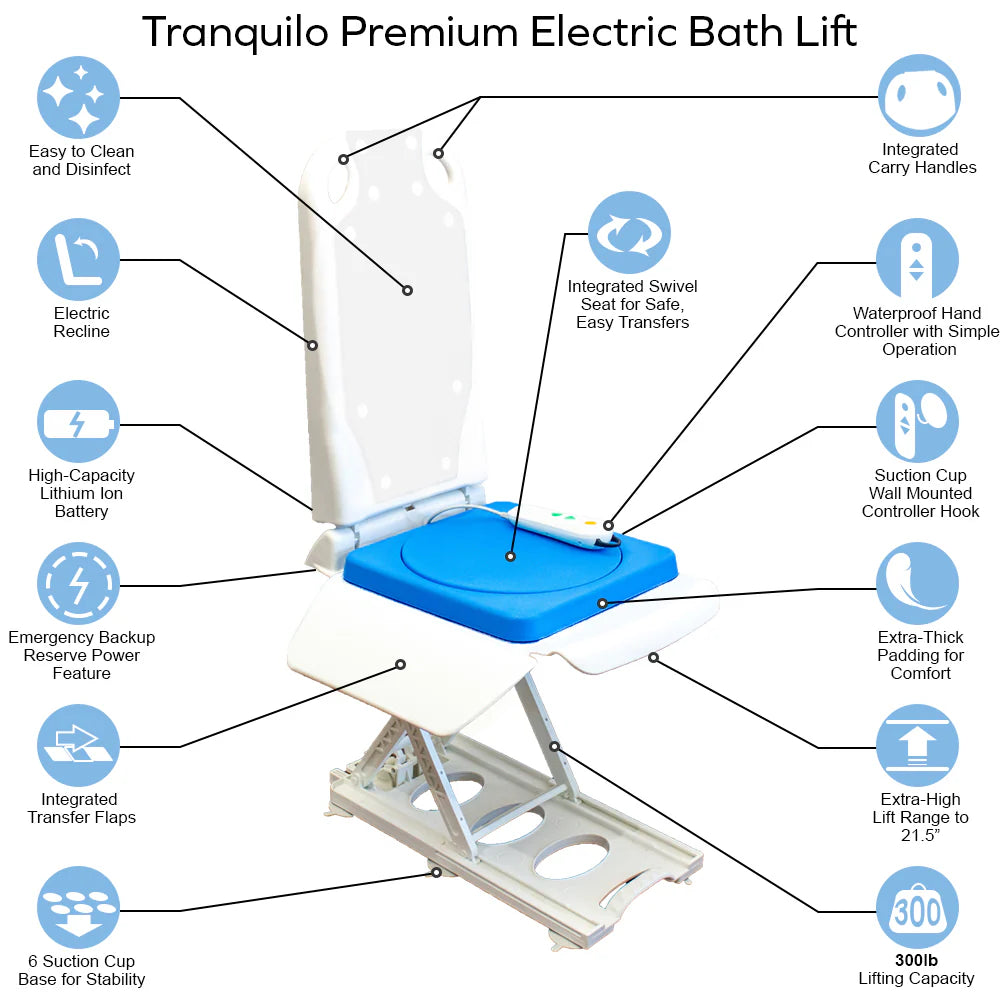 Tranquilo Premium Electric Bath Lift

Easy to Clean and Disinfect

Electric Recline

High-Capacity Lithium Ion Battery

Emergency Backup Reserve Power Feature

Integrated Transfer Flaps

6 Suction Cup Base for Stability

Integrated Swivel Seat for Safe, Easy Transfers

Integrated Carry Handles

Waterproof Hand Controller with Simple Operation

Suction Cup Wall Mounted Controller Hook

Extra-Thick Padding for Comfort

Extra-High Lift Range to 21.5"

300

300lb Lifting Capacity