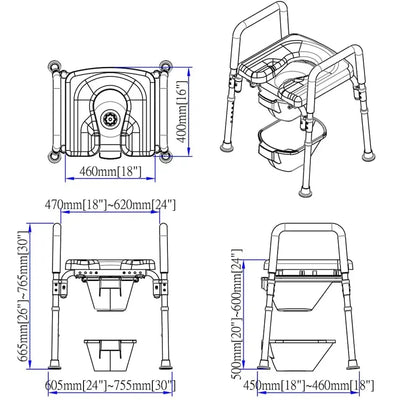 400mm[16"]

460mm[18"]

470mm[18"]~620mm[24"]

665mm[26"]~765mm[30"]

605mm[24"]~755mm[30"]

500mm[20"]~600mm[24"]

450mm[18"]~460mm[18"]