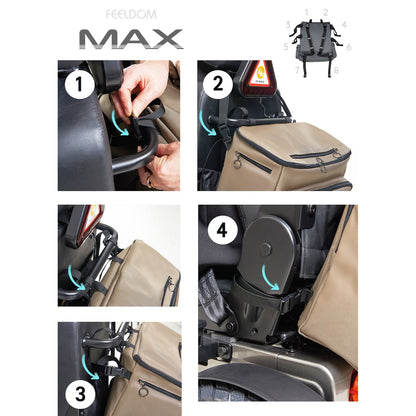 FEELDOM

MAX

1 2
3 4
5 6
7 8

1

2

4

3