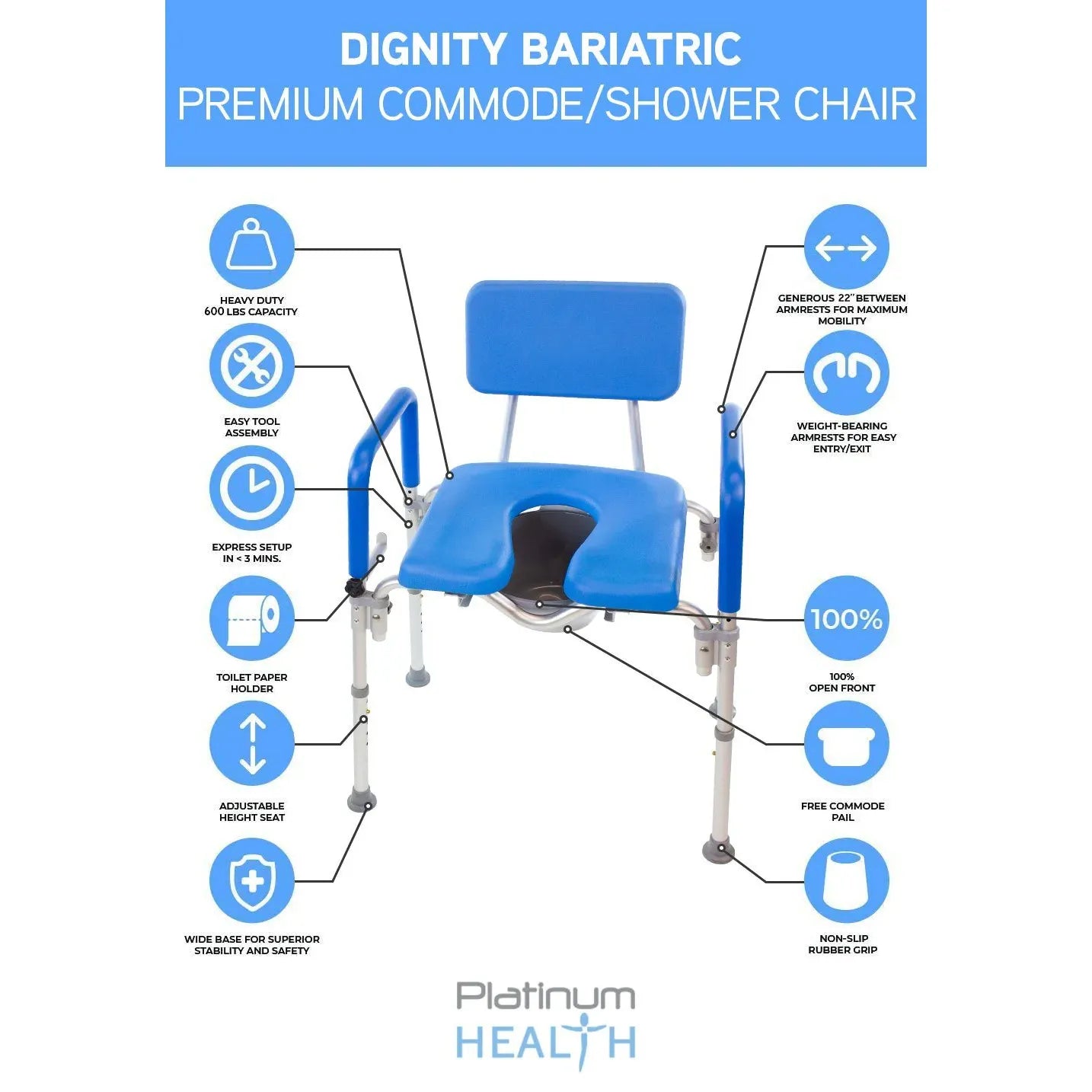 DIGNITY BARIATRIC
PREMIUM COMMODE/SHOWER CHAIR

HEAVY DUTY
600 LBS CAPACITY

EASY TOOL
ASSEMBLY

EXPRESS SETUP
IN < 3 MINS.

TOILET PAPER
HOLDER

ADJUSTABLE
HEIGHT SEAT

WIDE BASE FOR SUPERIOR
STABILITY AND SAFETY

GENEROUS 22" BETWEEN
ARMRESTS FOR MAXIMUM
MOBILITY

WEIGHT-BEARING
ARMRESTS FOR EASY
ENTRY/EXIT

100%

100%
OPEN FRONT

FREE COMMODE
PAIL

NON-SLIP
RUBBER GRIP

Platinum
HEALTH